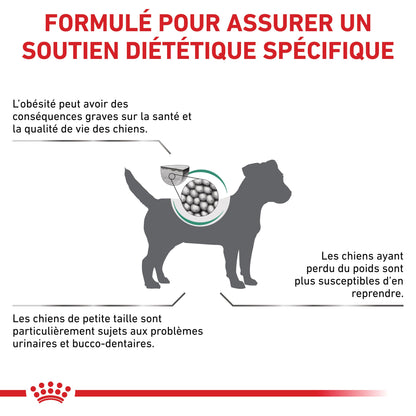 FORMULÉ POUR ASSURER UN SOUTIEN DIÉTÉTIQUE SPÉCIFIQUE

L'obésité peut avoir des conséquences graves sur la santé et la qualité de vie des chiens.

Les chiens ayant perdu du poids sont plus susceptibles d'en reprendre.

Les chiens de petite taille sont particulièrement sujets aux problèmes urinaires et bucco-dentaires.