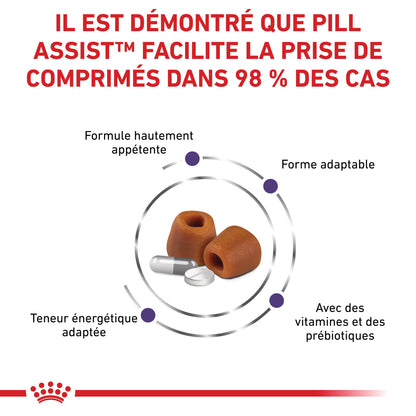 IL EST DÉMONTRÉ QUE PILL ASSIST™ FACILITE LA PRISE DE COMPRIMÉS DANS 98 % DES CAS

Formule hautement appétente

Forme adaptable

Teneur énergétique adaptée

Avec des vitamines et des prébiotiques