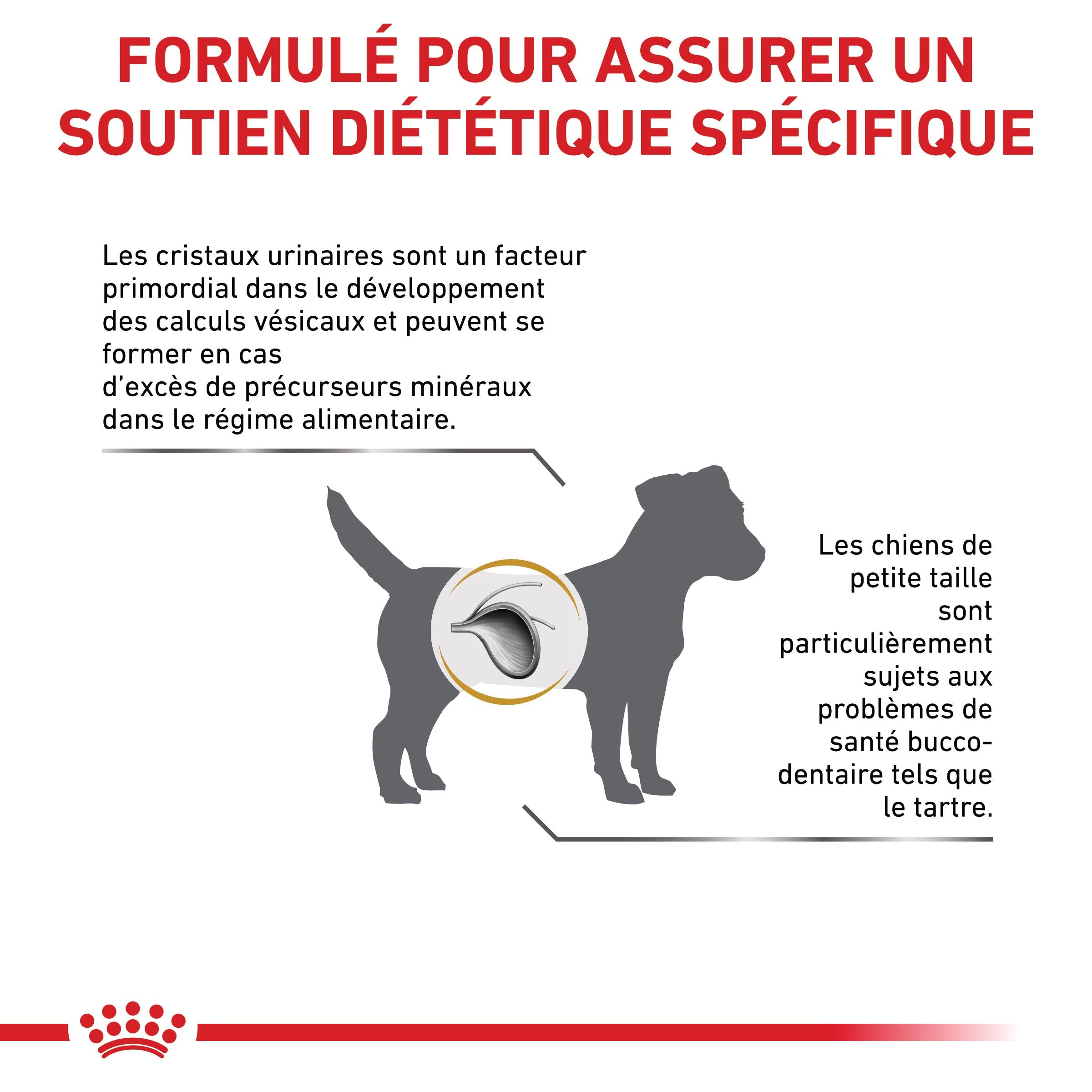 FORMULÉ POUR ASSURER UN SOUTIEN DIÉTÉTIQUE SPÉCIFIQUE

Les cristaux urinaires sont un facteur primordial dans le développement des calculs vésicaux et peuvent se former en cas
d'excès de précurseurs minéraux dans le régime alimentaire.

Les chiens de petite taille sont particulièrement sujets aux problèmes de santé bucco-dentaire tels que le tartre.