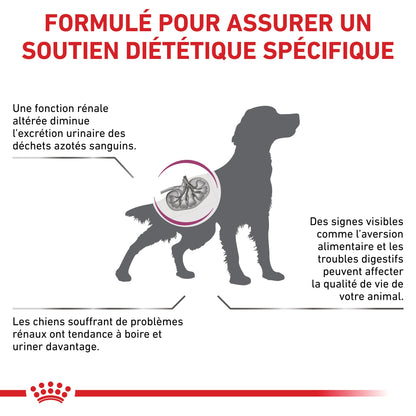 FORMULÉ POUR ASSURER UN SOUTIEN DIÉTÉTIQUE SPÉCIFIQUE

Une fonction rénale altérée diminue l'excrétion urinaire des déchets azotés sanguins.

Des signes visibles comme l'aversion alimentaire et les troubles digestifs peuvent affecter la qualité de vie de votre animal.

Les chiens souffrant de problèmes rénaux ont tendance à boire et uriner davantage.