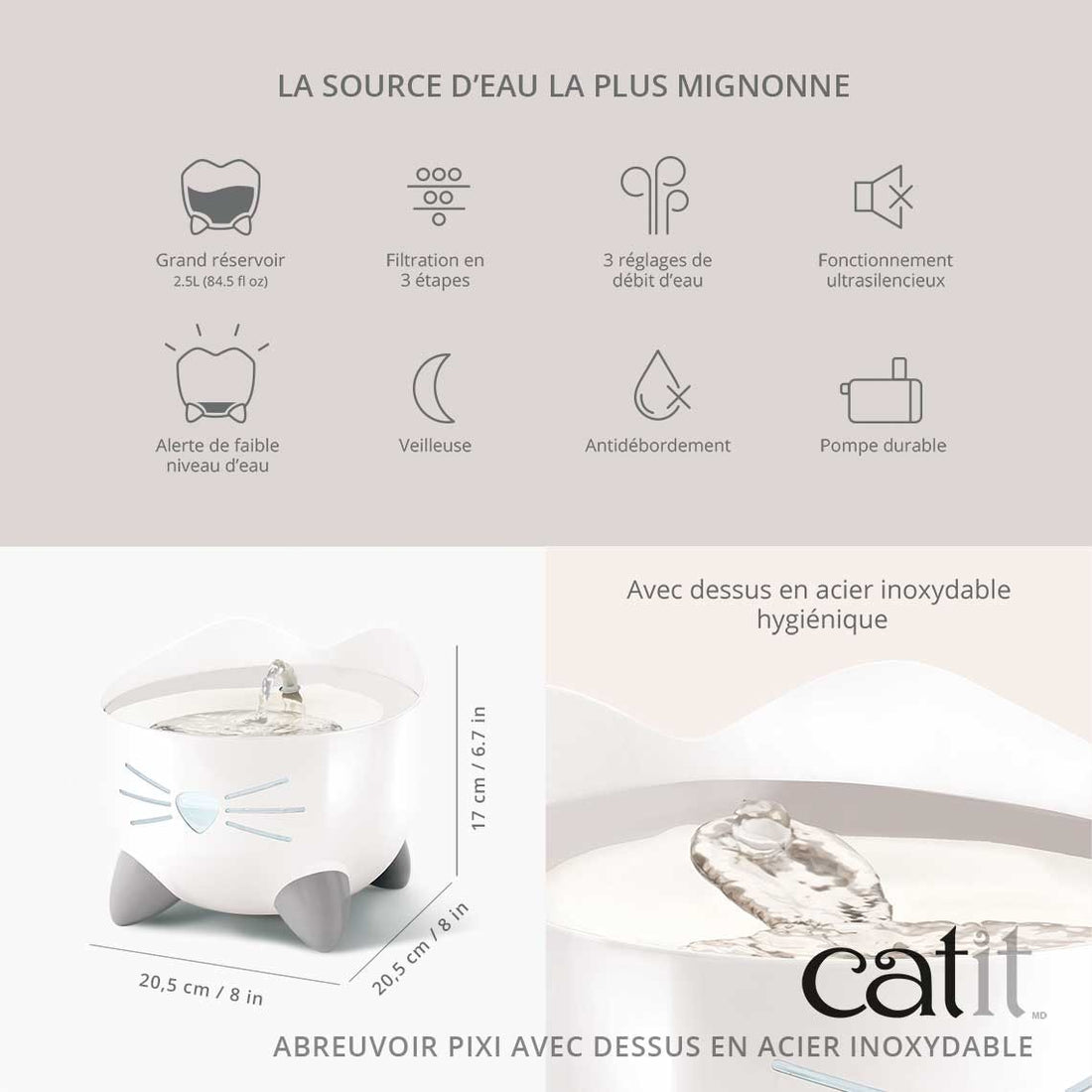 LA SOURCE D'EAU LA PLUS MIGNONNE

Grand réservoir
2.5L (84.5 fl oz)

Filtration en 3 étapes

3 réglages de débit d'eau

Fonctionnement ultrasilencieux

Alerte de faible niveau d'eau

Veilleuse

Antidébordement

Pompe durable

Avec dessus en acier inoxydable hygiénique

17 cm / 6.7 in

20,5 cm / 8 in

20,5 cm / 8 in

catit MD

ABREUVOIR PIXI AVEC DESSUS EN ACIER INOXYDABLE