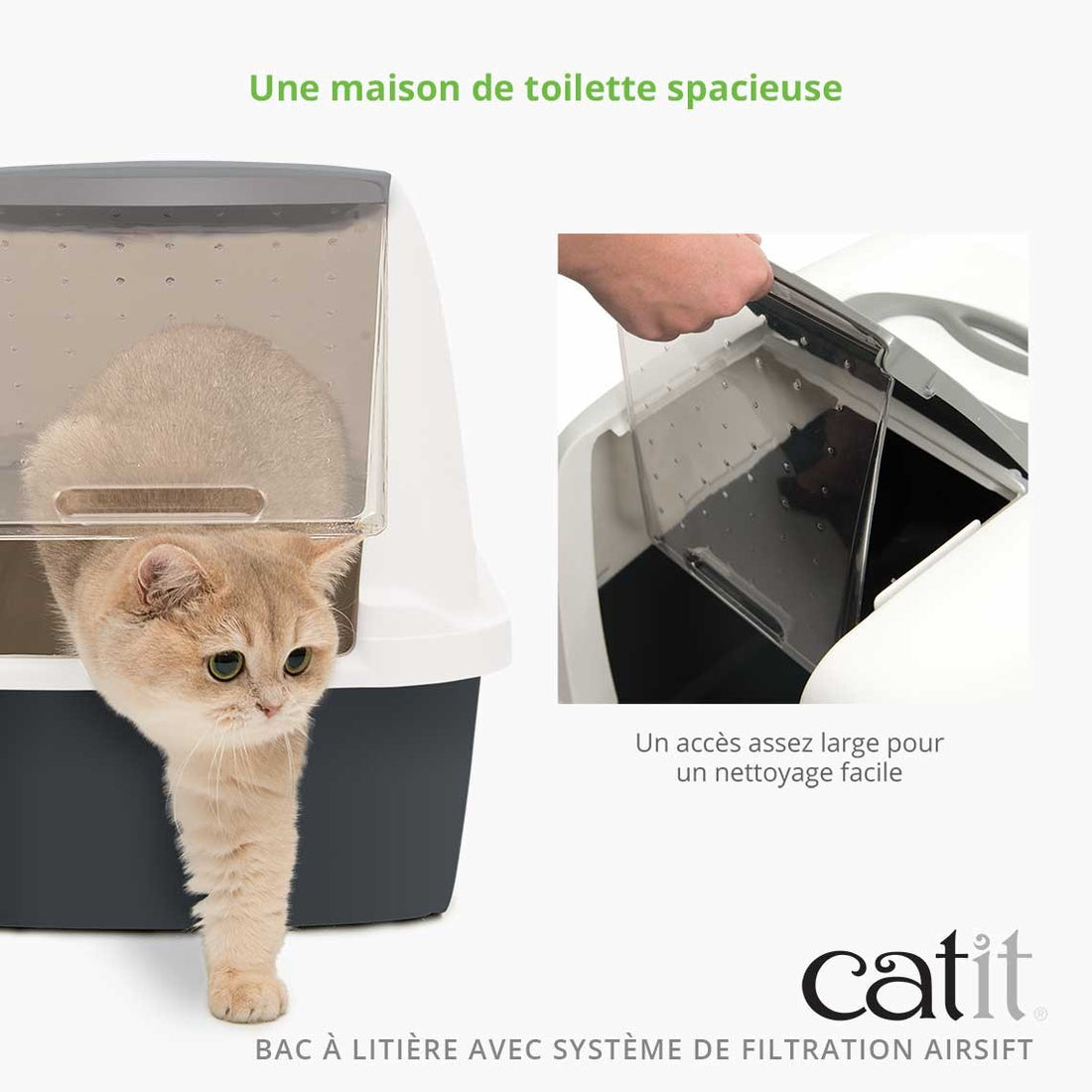 Une maison de toilette spacieuse

Un accès assez large pour un nettoyage facile

catit®

BAC À LITIÈRE AVEC SYSTÈME DE FILTRATION AIRSIFT