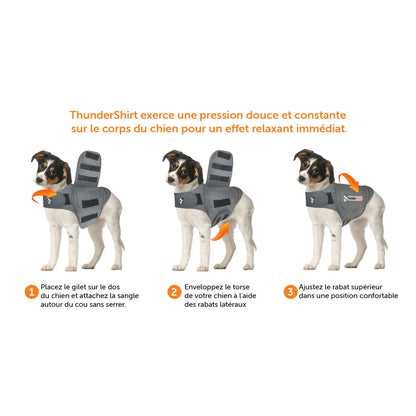 ThunderShirt exerce une pression douce et constante sur le corps du chien pour un effet relaxant immédiat.

1 Placez le gilet sur le dos du chien et attachez la sangle autour du cou sans serrer.

2 Enveloppez le torse de votre chien à l'aide des rabats latéraux

3 Ajustez le rabat supérieur dans une position confortable