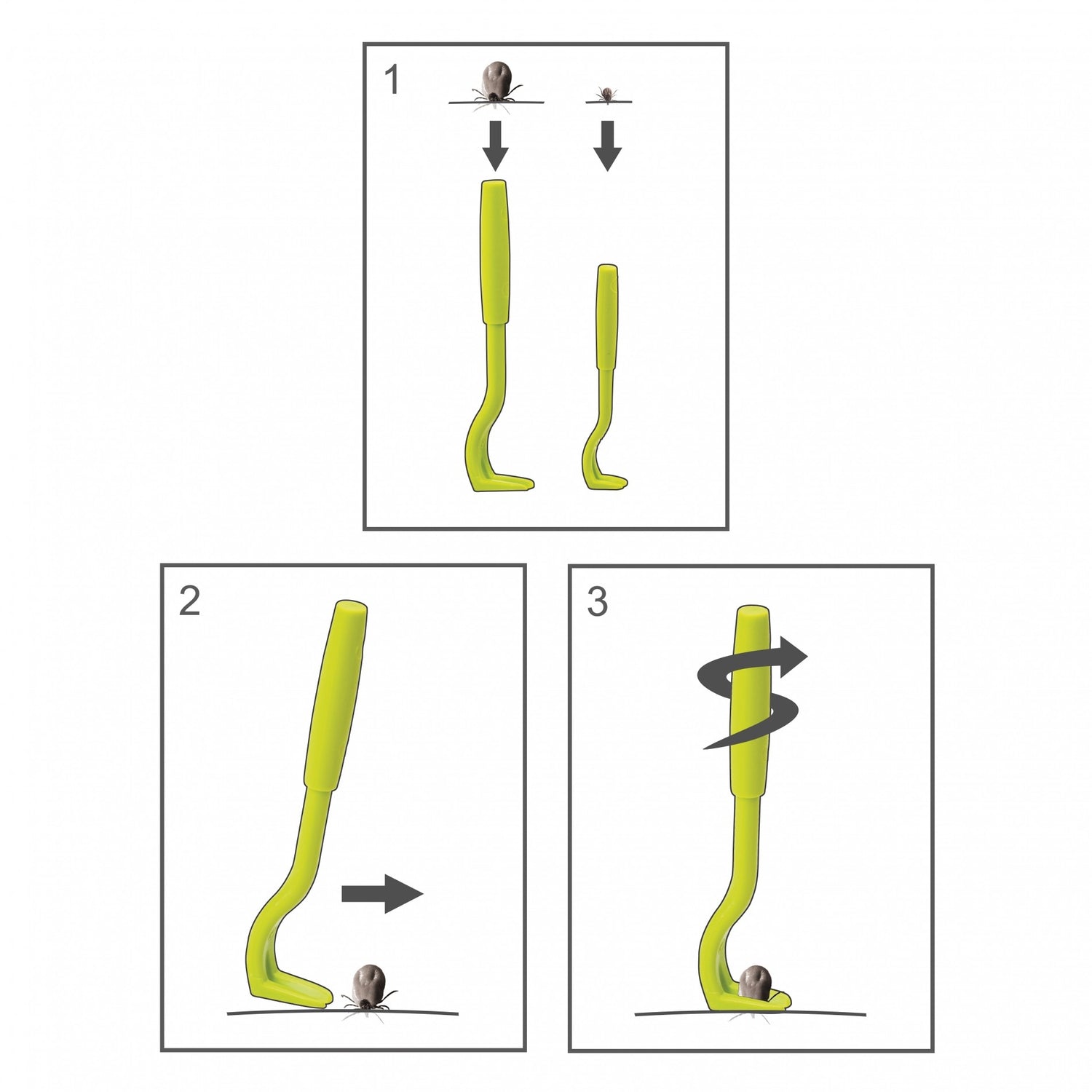 1

2

3