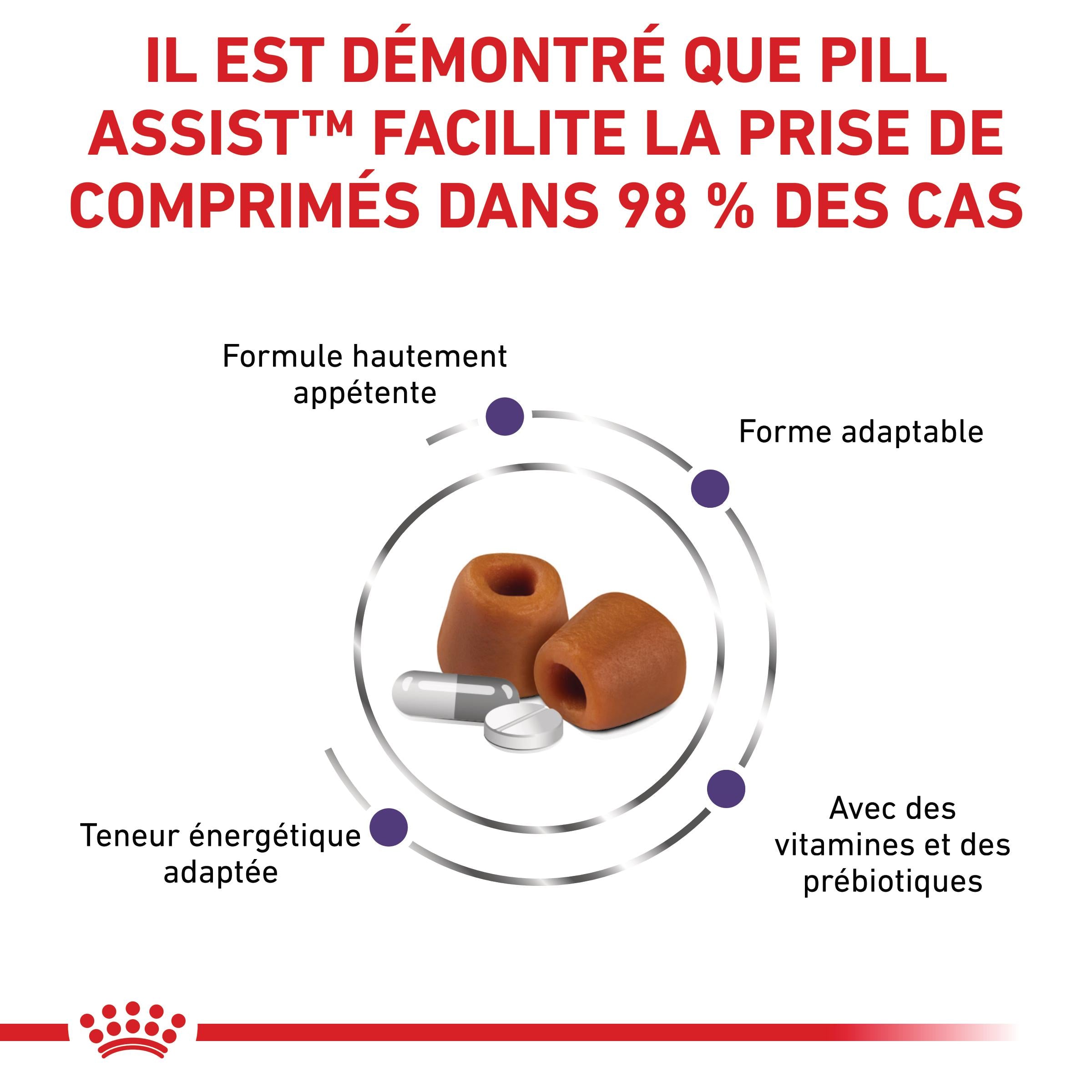 IL EST DÉMONTRÉ QUE PILL ASSIST™ FACILITE LA PRISE DE COMPRIMÉS DANS 98 % DES CAS

Formule hautement appétente

Forme adaptable

Teneur énergétique adaptée

Avec des vitamines et des prébiotiques