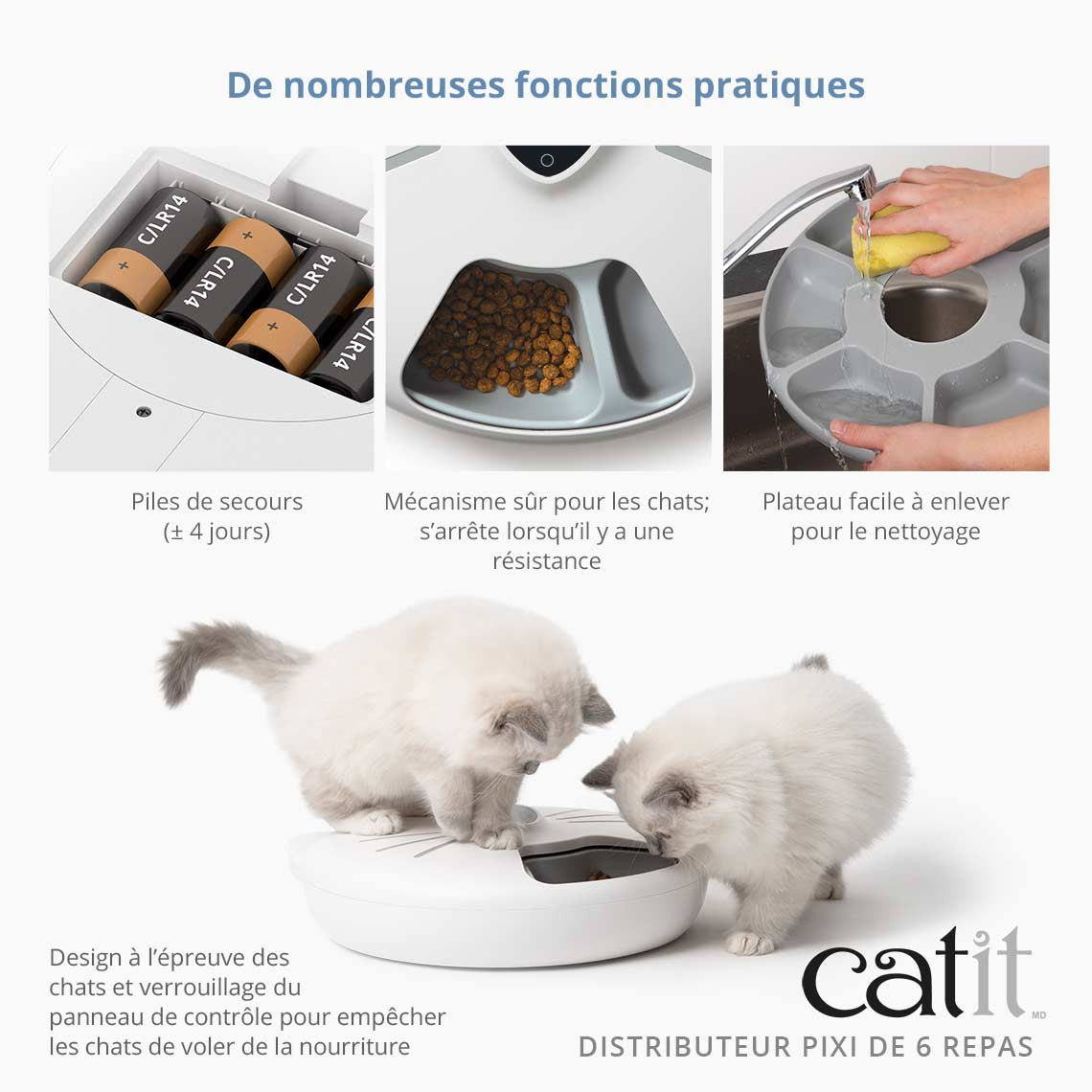 De nombreuses fonctions pratiques

C/LR14
C/LR14
C/LR14
C/LR14

Piles de secours (± 4 jours)

Mécanisme sûr pour les chats; s'arrête lorsqu'il y a une résistance

Plateau facile à enlever pour le nettoyage

Design à l'épreuve des chats et verrouillage du panneau de contrôle pour empêcher les chats de voler de la nourriture

catit MD

DISTRIBUTEUR PIXI DE 6 REPAS