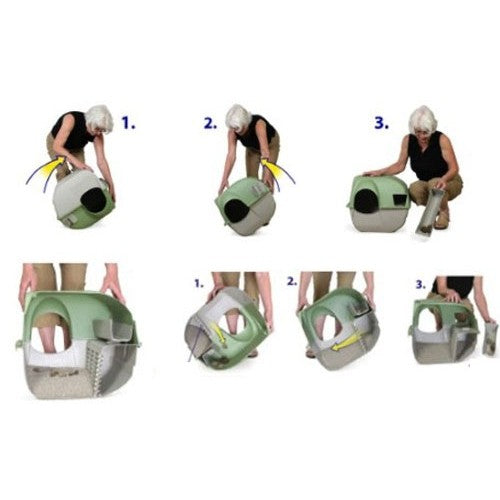 1.

2.

3.

1.

2.

3.