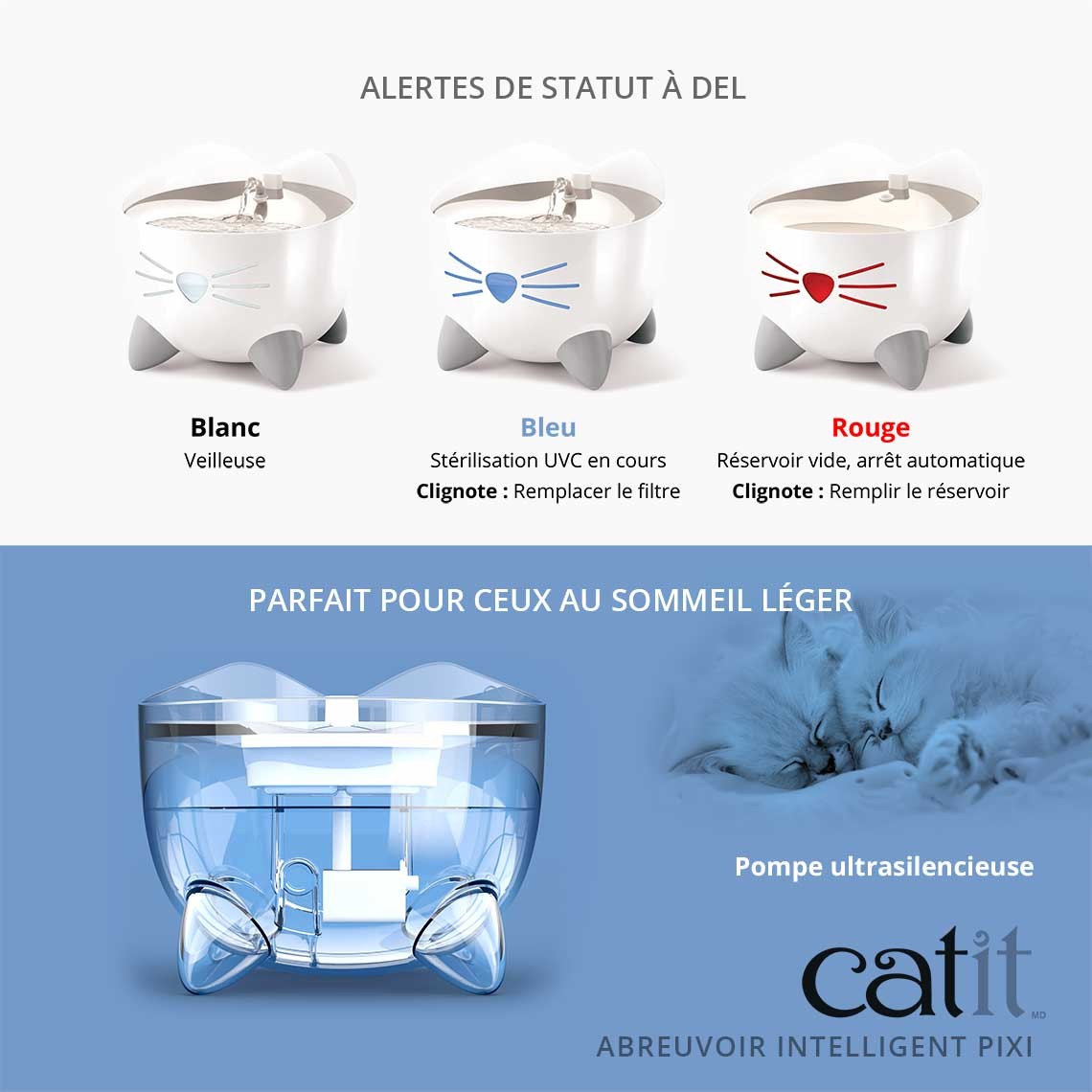 ALERTES DE STATUT À DEL

Blanc
Veilleuse

Bleu
Stérilisation UVC en cours
Clignote : Remplacer le filtre

Rouge
Réservoir vide, arrêt automatique
Clignote : Remplir le réservoir

PARFAIT POUR CEUX AU SOMMEIL LÉGER

Pompe ultrasilencieuse

catit MD
ABREUVOIR INTELLIGENT PIXI