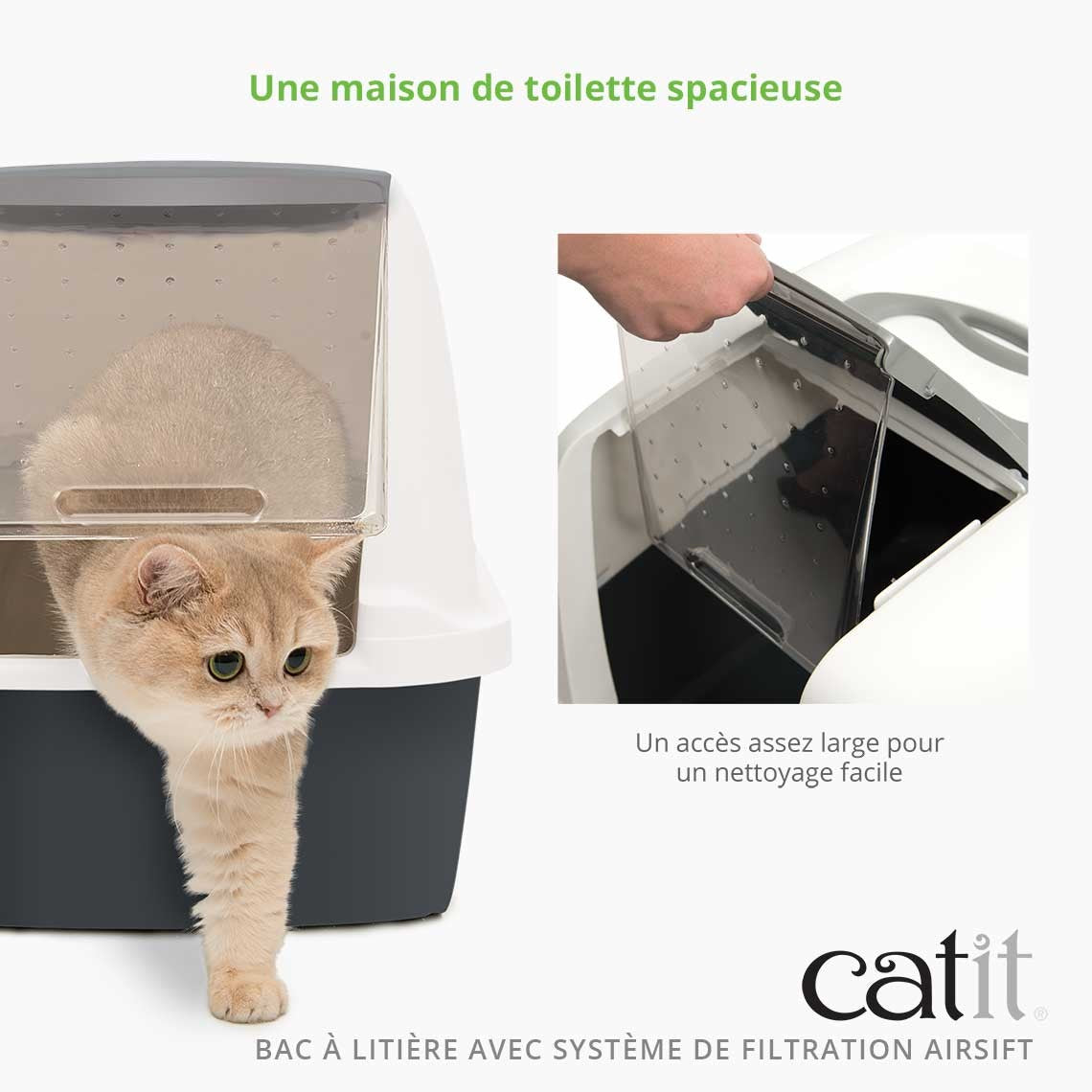 Une maison de toilette spacieuse

Un accès assez large pour un nettoyage facile

catit®

BAC À LITIÈRE AVEC SYSTÈME DE FILTRATION AIRSIFT