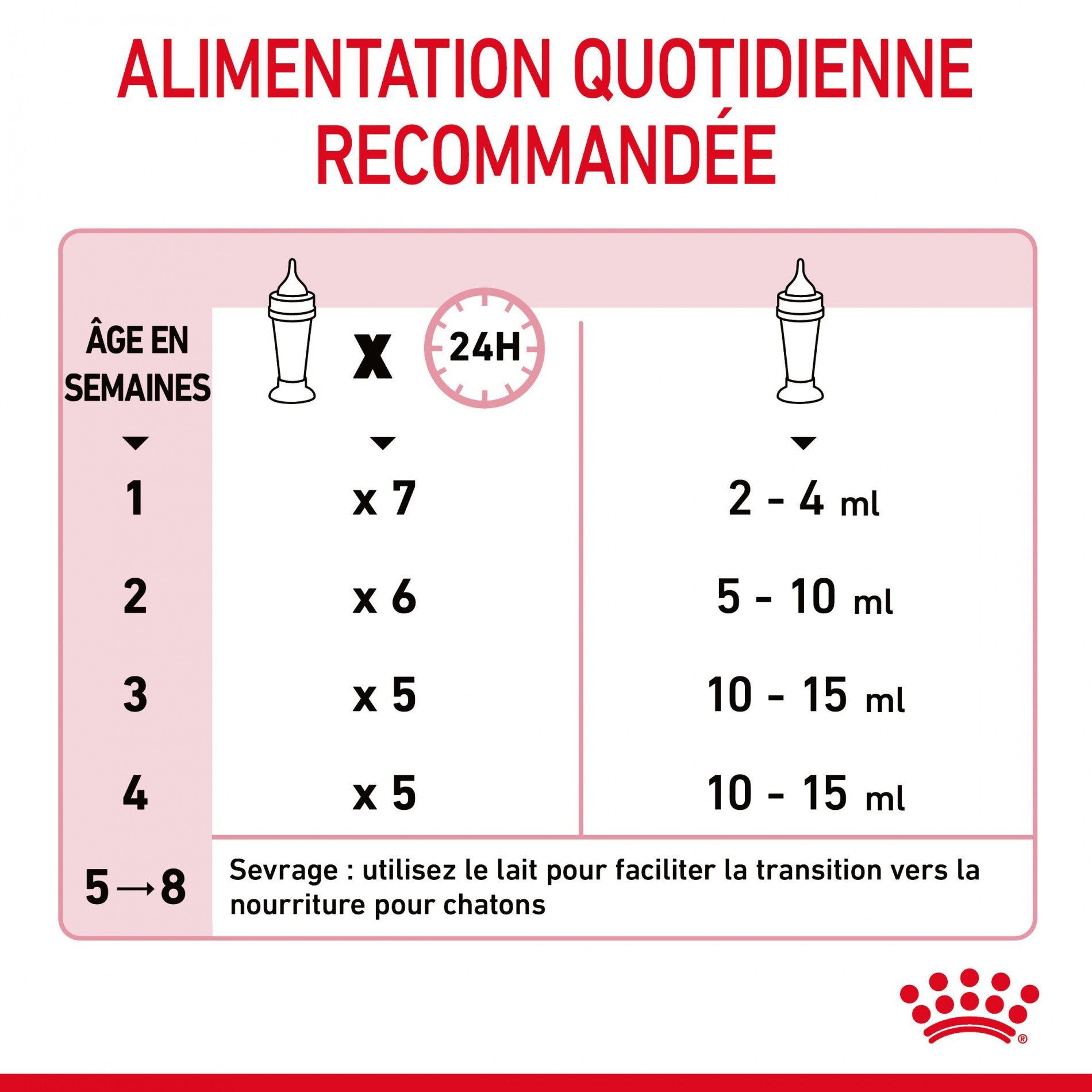 ALIMENTATION QUOTIDIENNE RECOMMANDÉE

| ÂGE EN SEMAINES | x 24H | |
|---|---|---|
| 1 | x 7 | 2 - 4 ml |
| 2 | x 6 | 5 - 10 ml |
| 3 | x 5 | 10 - 15 ml |
| 4 | x 5 | 10 - 15 ml |
| 5 → 8 | Sevrage : utilisez le lait pour faciliter la transition vers la nourriture pour chatons | |

®