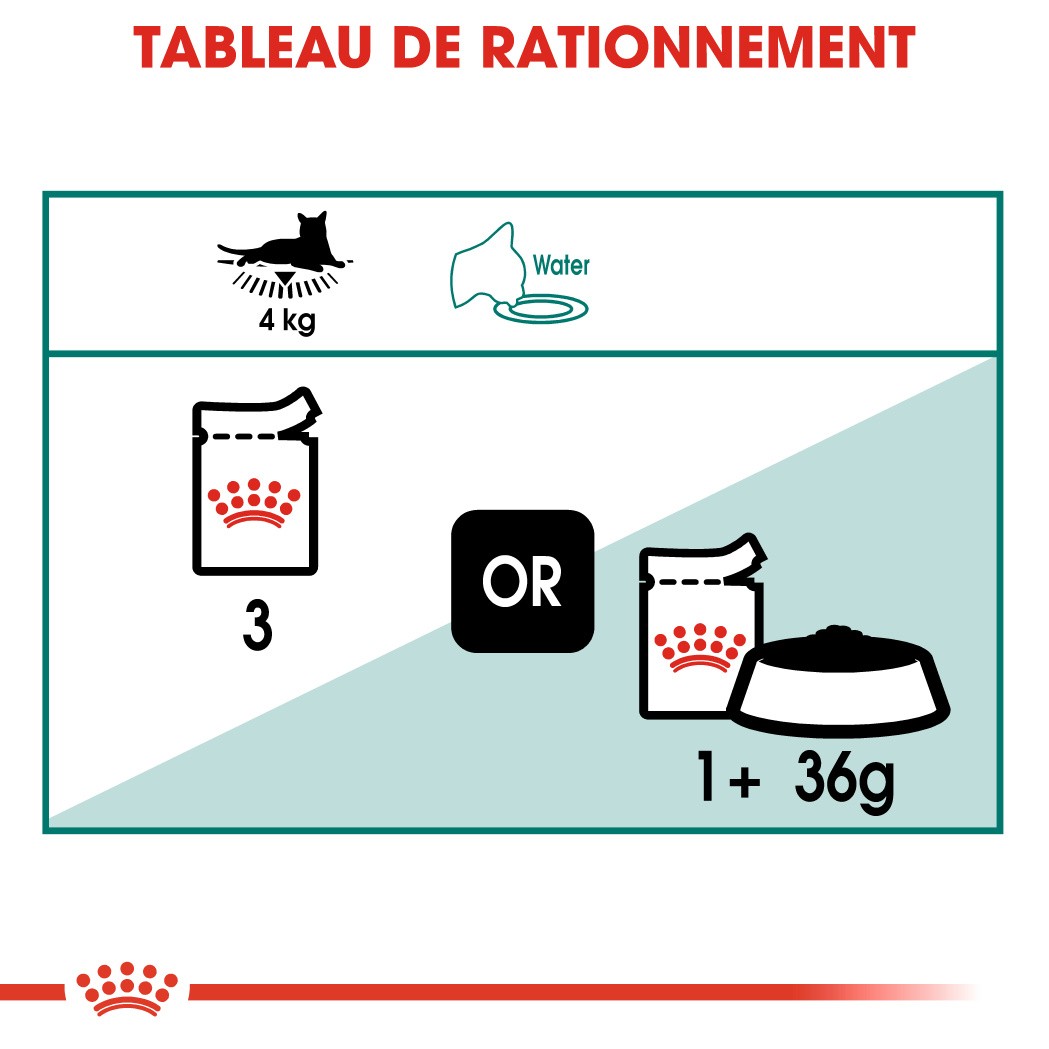 TABLEAU DE RATIONNEMENT

4 kg

Water

3

OR

1+ 36g