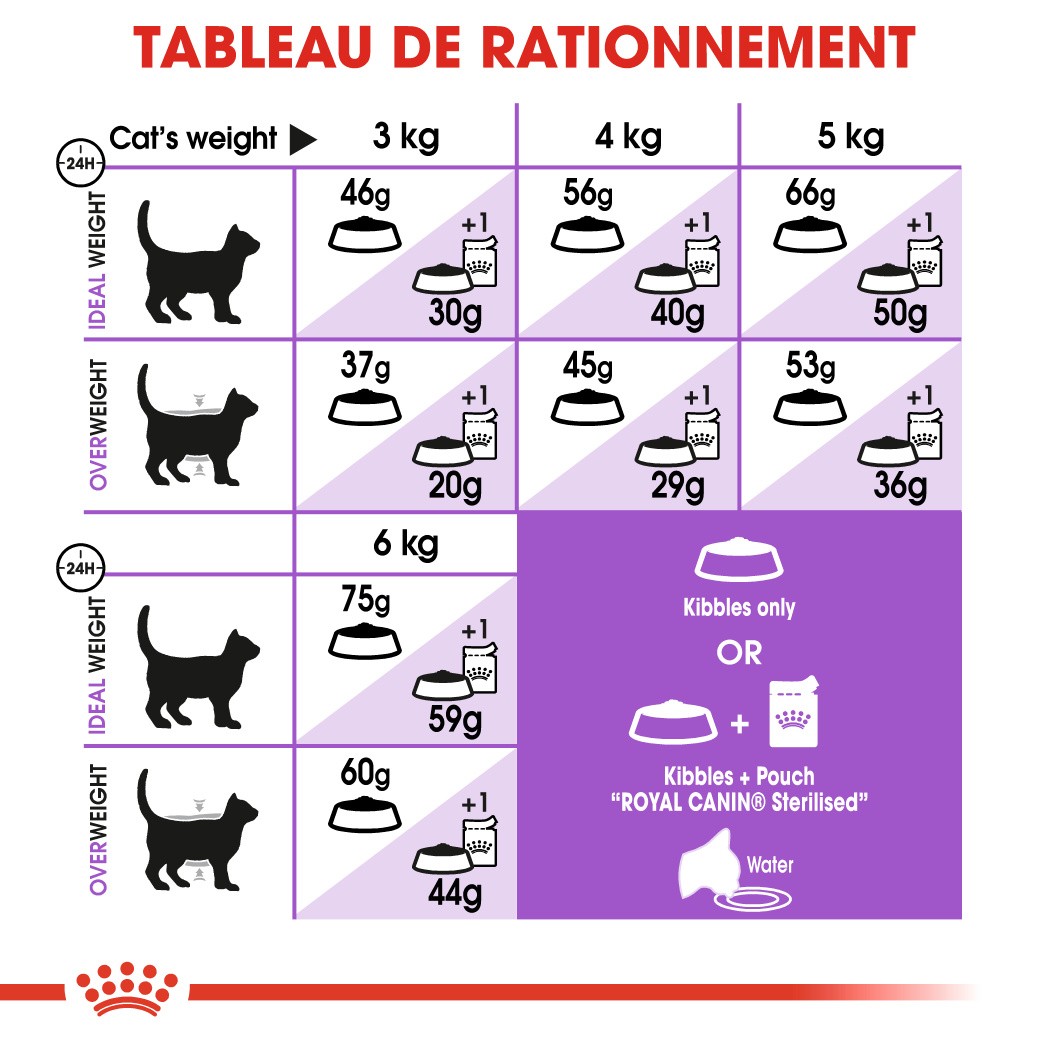 TABLEAU DE RATIONNEMENT

24H

| Cat's weight ▶ | 3 kg | 4 kg | 5 kg |
|---|---|---|---|
| IDEAL WEIGHT | 46g +1 30g | 56g +1 40g | 66g +1 50g |
| OVERWEIGHT | 37g +1 20g | 45g +1 29g | 53g +1 36g |

24H

| | 6 kg |
|---|---|
| IDEAL WEIGHT | 75g +1 59g |
| OVERWEIGHT | 60g +1 44g |

Kibbles only

OR

+

Kibbles + Pouch "ROYAL CANIN® Sterilised"

Water