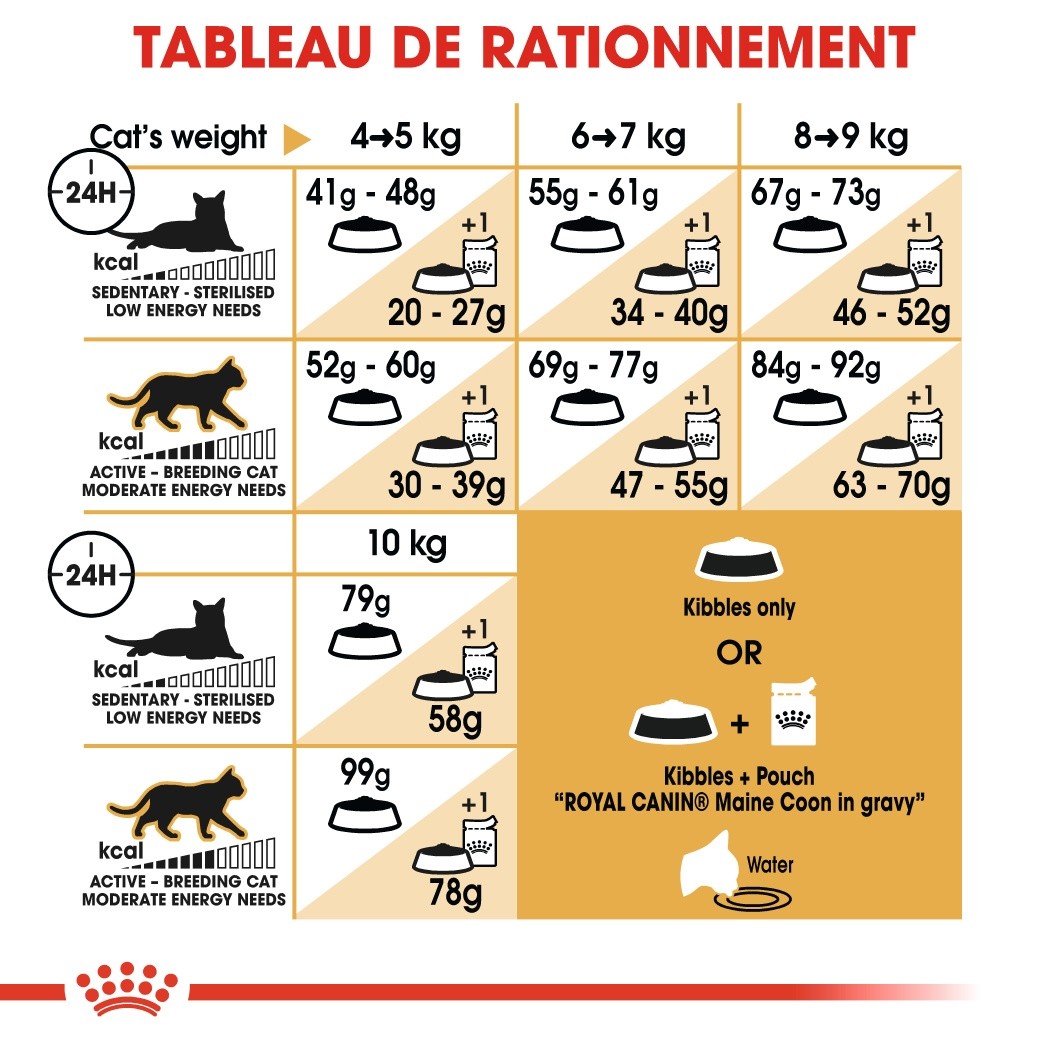 TABLEAU DE RATIONNEMENT

| Cat's weight | 4→5 kg | 6→7 kg | 8→9 kg |
|---|---|---|---|
| 24H kcal SEDENTARY - STERILISED LOW ENERGY NEEDS | 41g - 48g +1 20 - 27g | 55g - 61g +1 34 - 40g | 67g - 73g +1 46 - 52g |
| kcal ACTIVE - BREEDING CAT MODERATE ENERGY NEEDS | 52g - 60g +1 30 - 39g | 69g - 77g +1 47 - 55g | 84g - 92g +1 63 - 70g |

| | 10 kg |
|---|---|
| 24H kcal SEDENTARY - STERILISED LOW ENERGY NEEDS | 79g +1 58g |
| kcal ACTIVE - BREEDING CAT MODERATE ENERGY NEEDS | 99g +1 78g |

Kibbles only

OR

+

Kibbles + Pouch
"ROYAL CANIN® Maine Coon in gravy"

Water