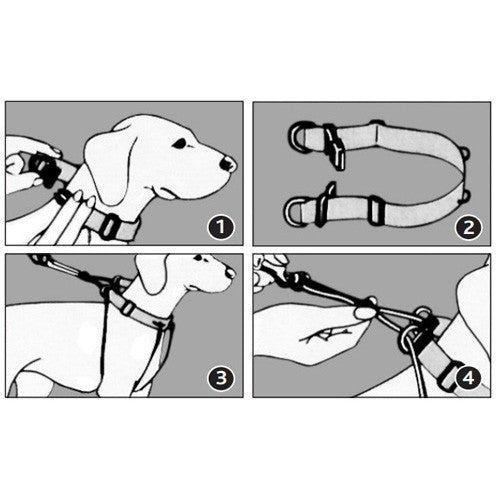 1

2

3

4